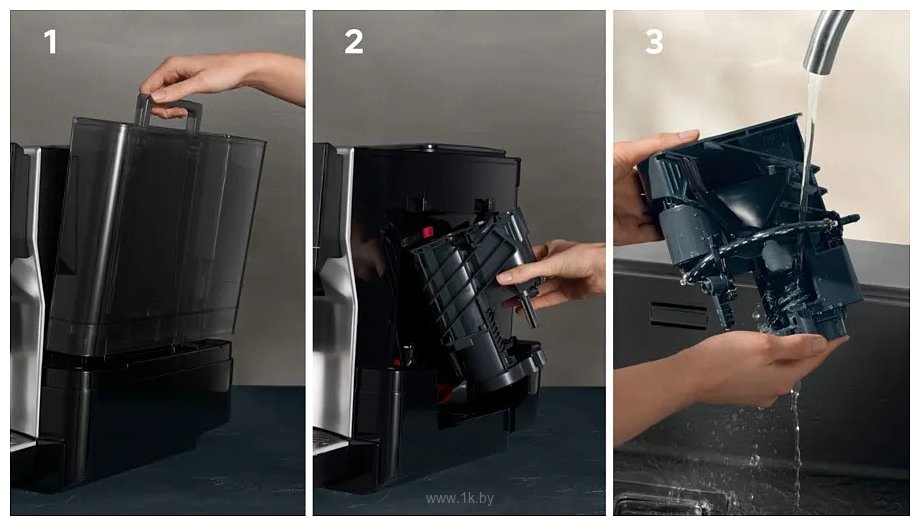 1

2

3

www.1k.by