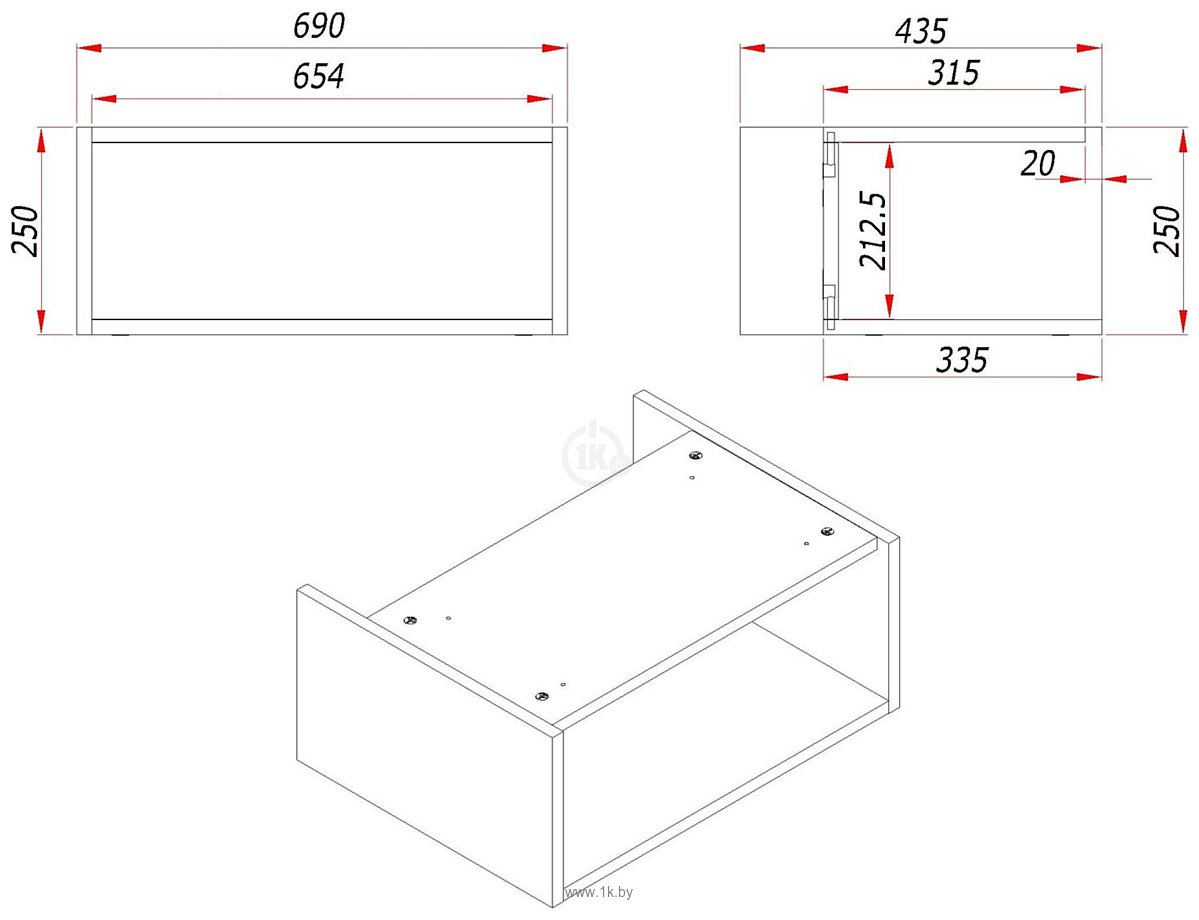 690

654

250

435

315

20

212.5

250

335

1K

www.1k.by