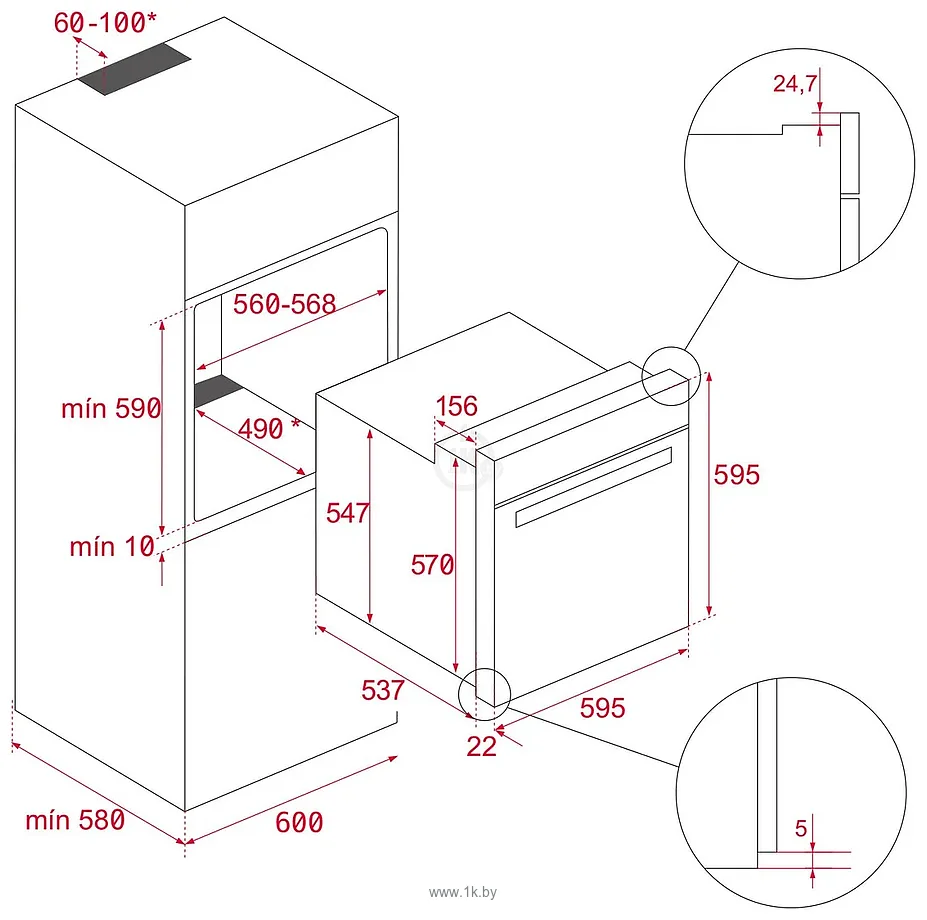 60-100*

24,7

560-568

mín 590

490 *

156

595

547

570

mín 10

537

595

22

mín 580

600

5

www.1k.by