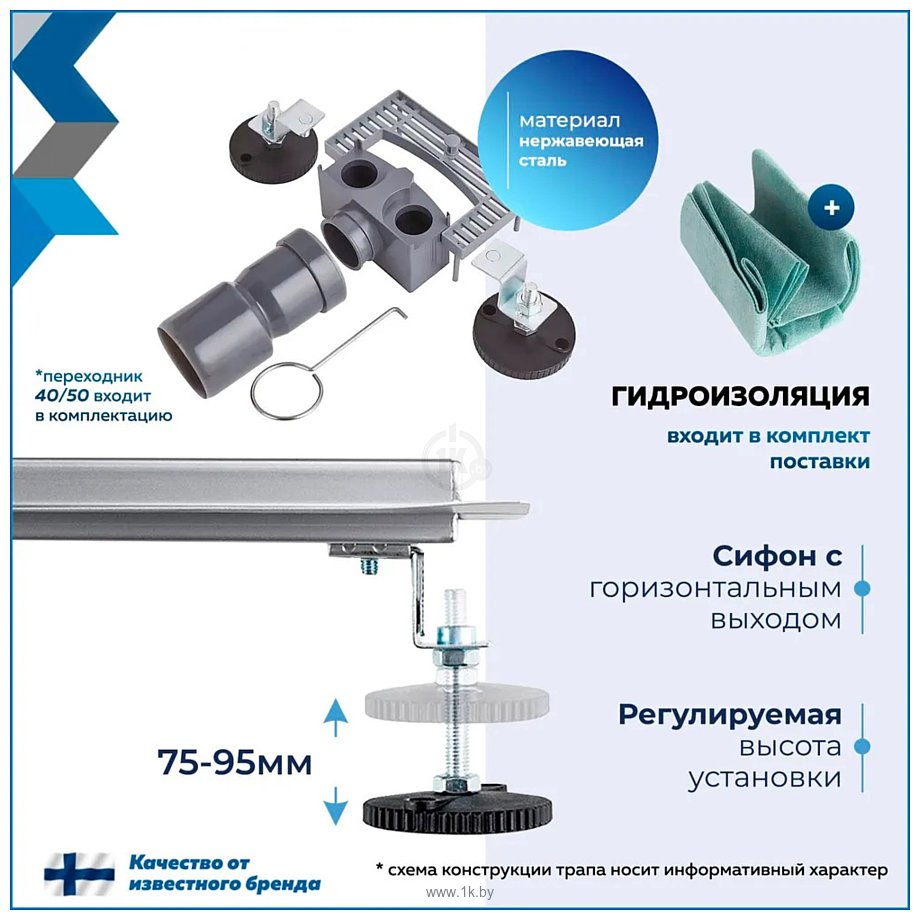 материал нержавеющая сталь

+

*переходник 40/50 входит в комплектацию

ГИДРОИЗОЛЯЦИЯ

входит в комплект поставки

Сифон с горизонтальным выходом

Регулируемая высота установки

75-95мм

Качество от известного бренда

* схема конструкции трапа носит информативный характер

www.1k.by