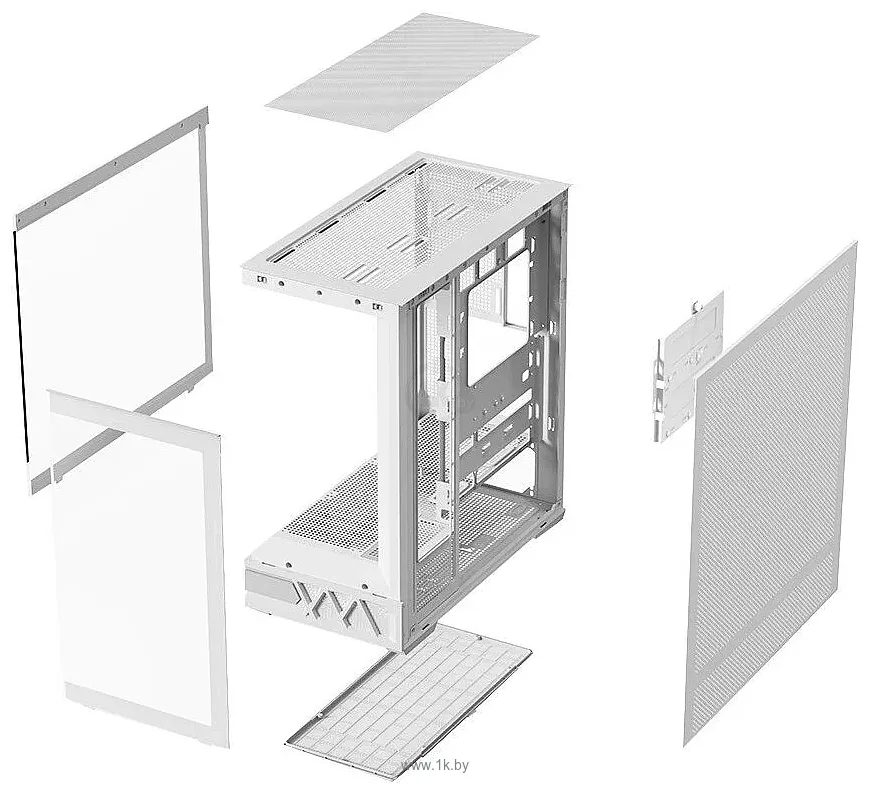 www.1k.by