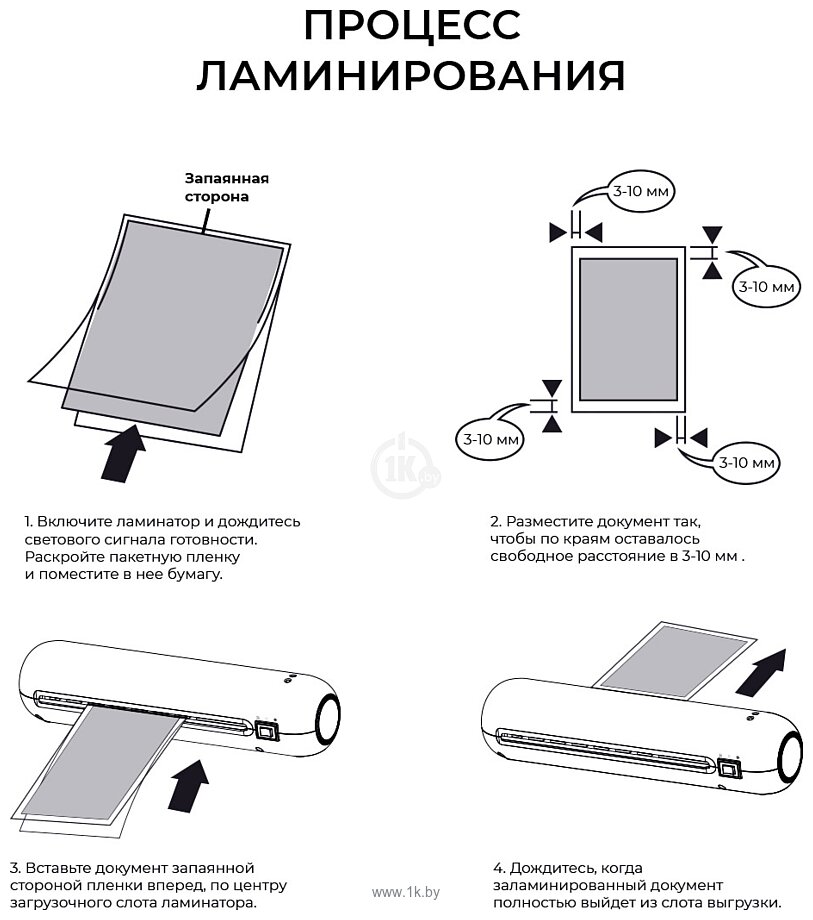 ПРОЦЕСС ЛАМИНИРОВАНИЯ

Запаянная сторона

3-10 мм

3-10 мм

3-10 мм

3-10 мм

1k.by

1. Включите ламинатор и дождитесь светового сигнала готовности. Раскройте пакетную пленку и поместите в нее бумагу.

2. Разместите документ так, чтобы по краям оставалось свободное расстояние в 3-10 мм .

3. Вставьте документ запаянной стороной пленки вперед, по центру загрузочного слота ламинатора.

www.1k.by

4. Дождитесь, когда заламинированный документ полностью выйдет из слота выгрузки.