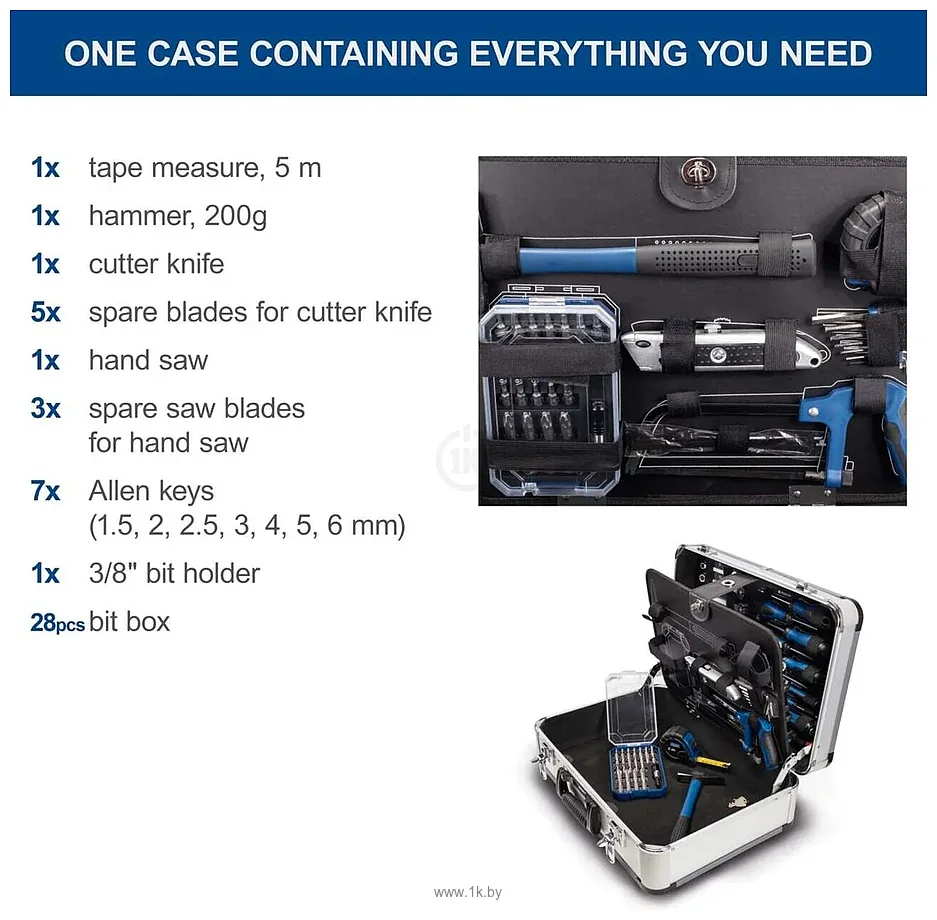 ONE CASE CONTAINING EVERYTHING YOU NEED

1x tape measure, 5 m
1x hammer, 200g
1x cutter knife
5x spare blades for cutter knife
1x hand saw
3x spare saw blades for hand saw
7x Allen keys (1.5, 2, 2.5, 3, 4, 5, 6 mm)
1x 3/8" bit holder
28pcs bit box

www.1k.by