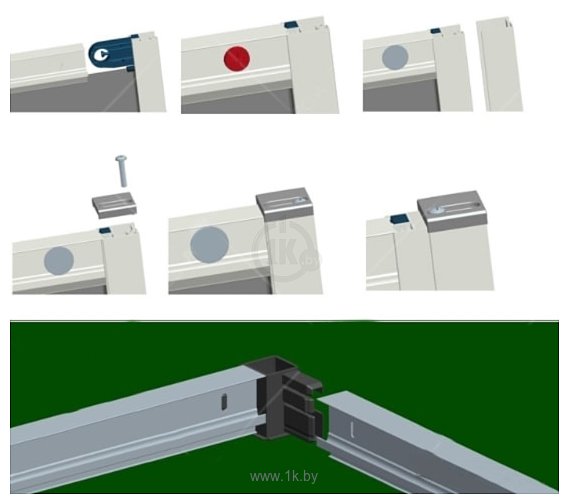 1K.by

www.1k.by