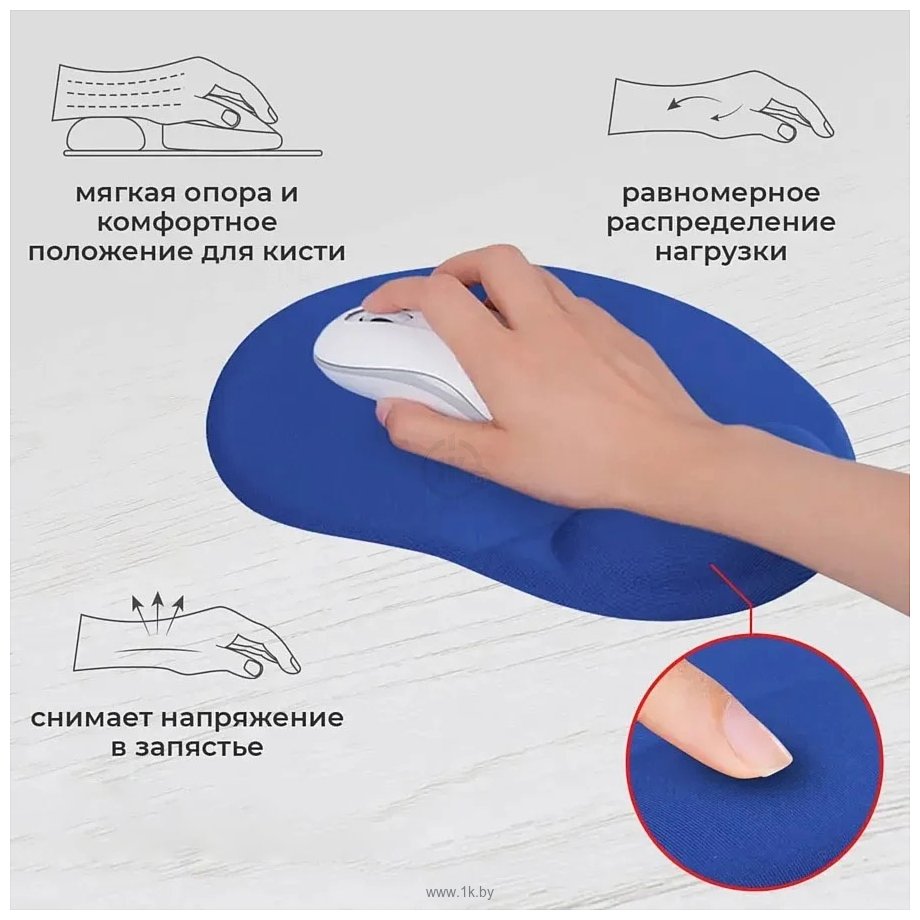 мягкая опора и комфортное положение для кисти

равномерное распределение нагрузки

снимает напряжение в запястье

www.1k.by