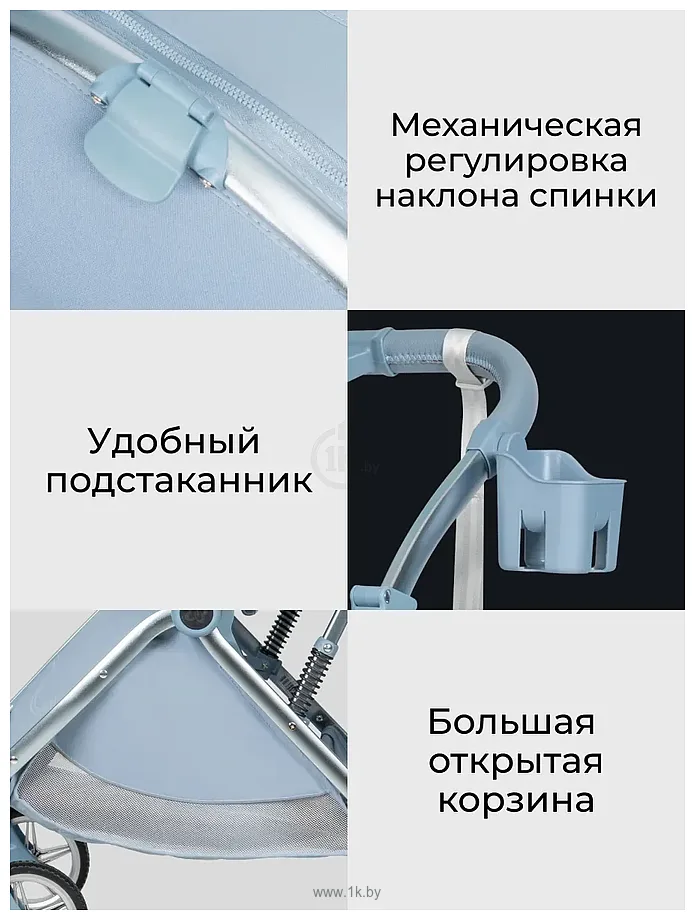 Механическая регулировка наклона спинки

Удобный подстаканник

Большая открытая корзина

www.1k.by