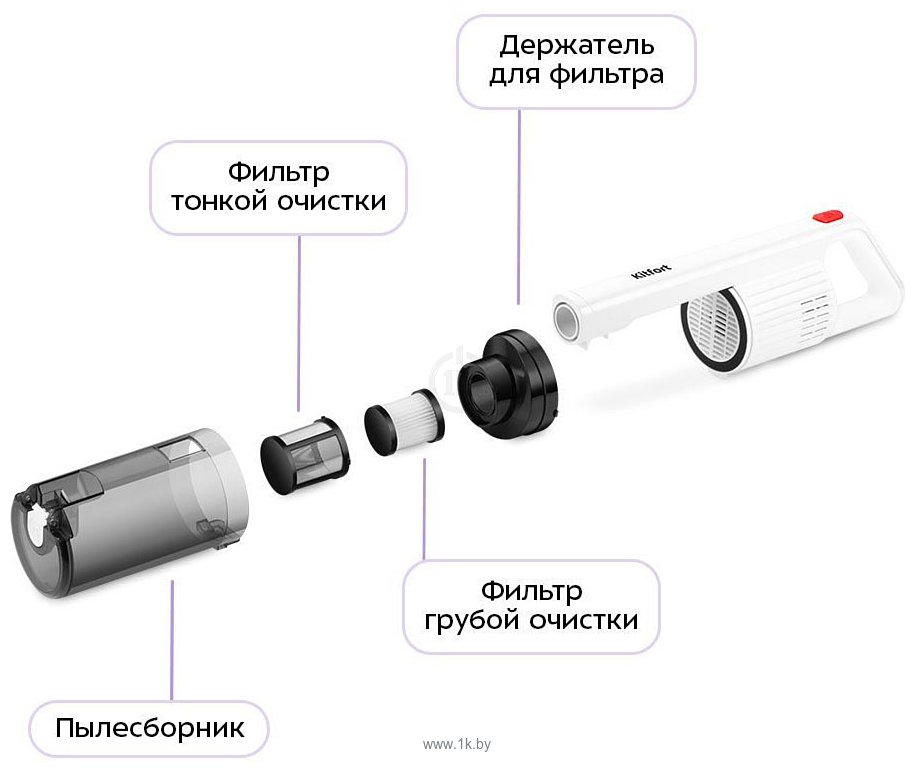 Держатель для фильтра

Фильтр тонкой очистки

Kitfort

Фильтр грубой очистки

Пылесборник

www.1k.by