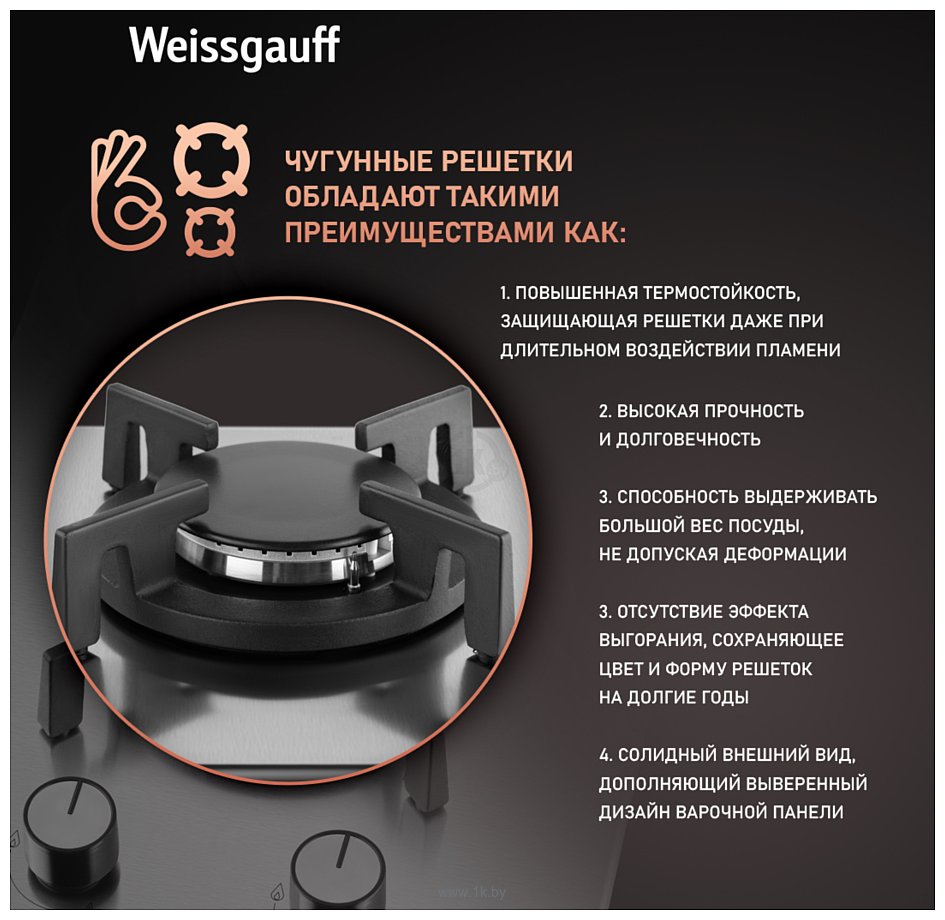 Weissgauff

ЧУГУННЫЕ РЕШЕТКИ ОБЛАДАЮТ ТАКИМИ ПРЕИМУЩЕСТВАМИ КАК:

1. ПОВЫШЕННАЯ ТЕРМОСТОЙКОСТЬ, ЗАЩИЩАЮЩАЯ РЕШЕТКИ ДАЖЕ ПРИ ДЛИТЕЛЬНОМ ВОЗДЕЙСТВИИ ПЛАМЕНИ

2. ВЫСОКАЯ ПРОЧНОСТЬ И ДОЛГОВЕЧНОСТЬ

3. СПОСОБНОСТЬ ВЫДЕРЖИВАТЬ БОЛЬШОЙ ВЕС ПОСУДЫ, НЕ ДОПУСКАЯ ДЕФОРМАЦИИ

3. ОТСУТСТВИЕ ЭФФЕКТА ВЫГОРАНИЯ, СОХРАНЯЮЩЕЕ ЦВЕТ И ФОРМУ РЕШЕТОК НА ДОЛГИЕ ГОДЫ

4. СОЛИДНЫЙ ВНЕШНИЙ ВИД, ДОПОЛНЯЮЩИЙ ВЫВЕРЕННЫЙ ДИЗАЙН ВАРОЧНОЙ ПАНЕЛИ

www.1k.by