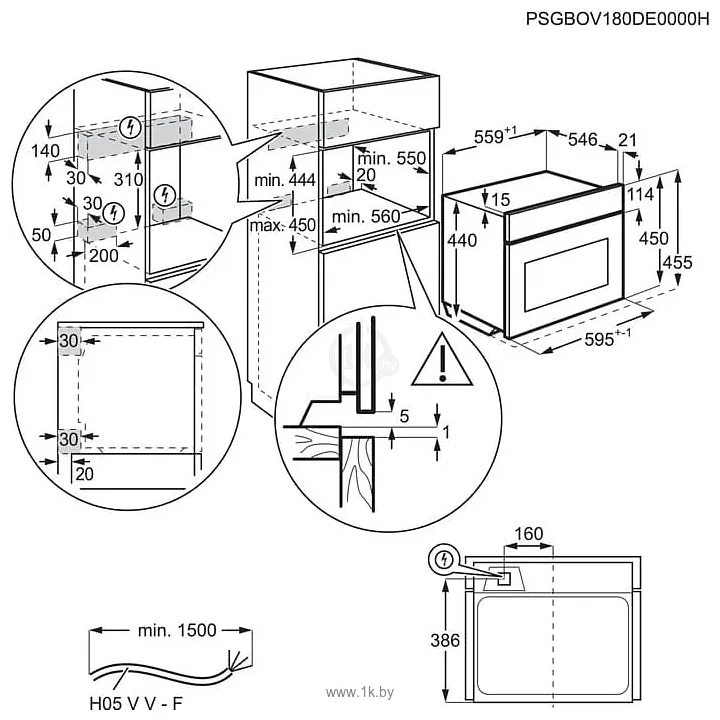 PSGBOV180DE0000H

140
30
310
30
50
200

min. 444
max. 450
min. 550
20
min. 560

$559^{+1}$
546
21
15
114
440
450
455
$595^{+-1}$

30
30
20

5
1

160
386

min. 1500
H05 V V - F

www.1k.by