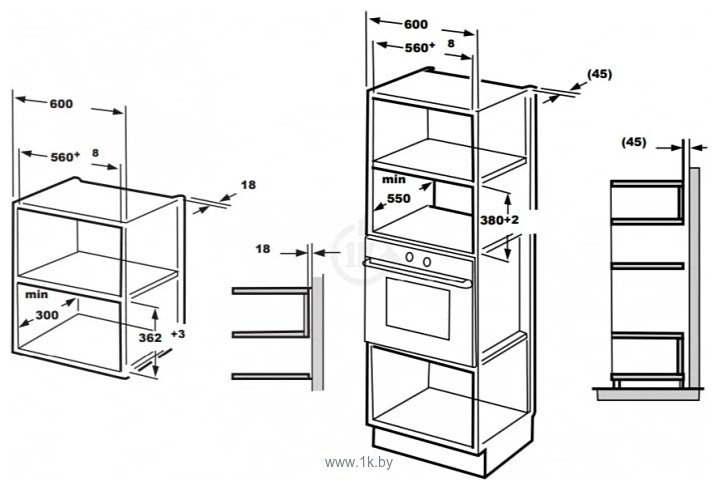 600
560+ 8
18
min
300
362 +3
18
600
560+ 8
(45)
min
550
380+2
(45)
www.1k.by