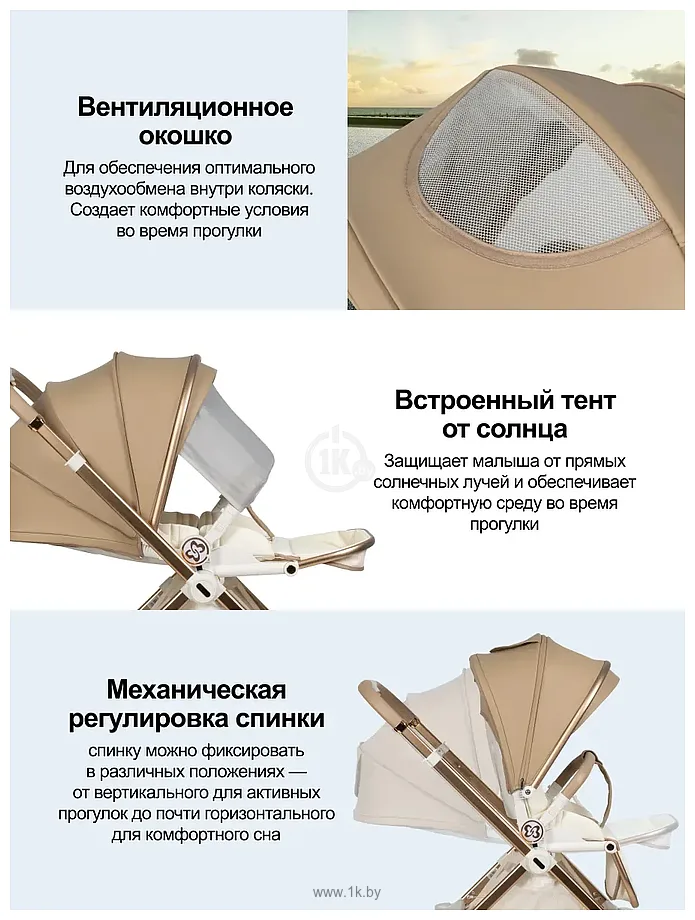 Вентиляционное окошко

Для обеспечения оптимального воздухообмена внутри коляски. Создает комфортные условия во время прогулки

Встроенный тент от солнца

Защищает малыша от прямых солнечных лучей и обеспечивает комфортную среду во время прогулки

1K.by

Механическая регулировка спинки

спинку можно фиксировать в различных положениях — от вертикального для активных прогулок до почти горизонтального для комфортного сна

www.1k.by